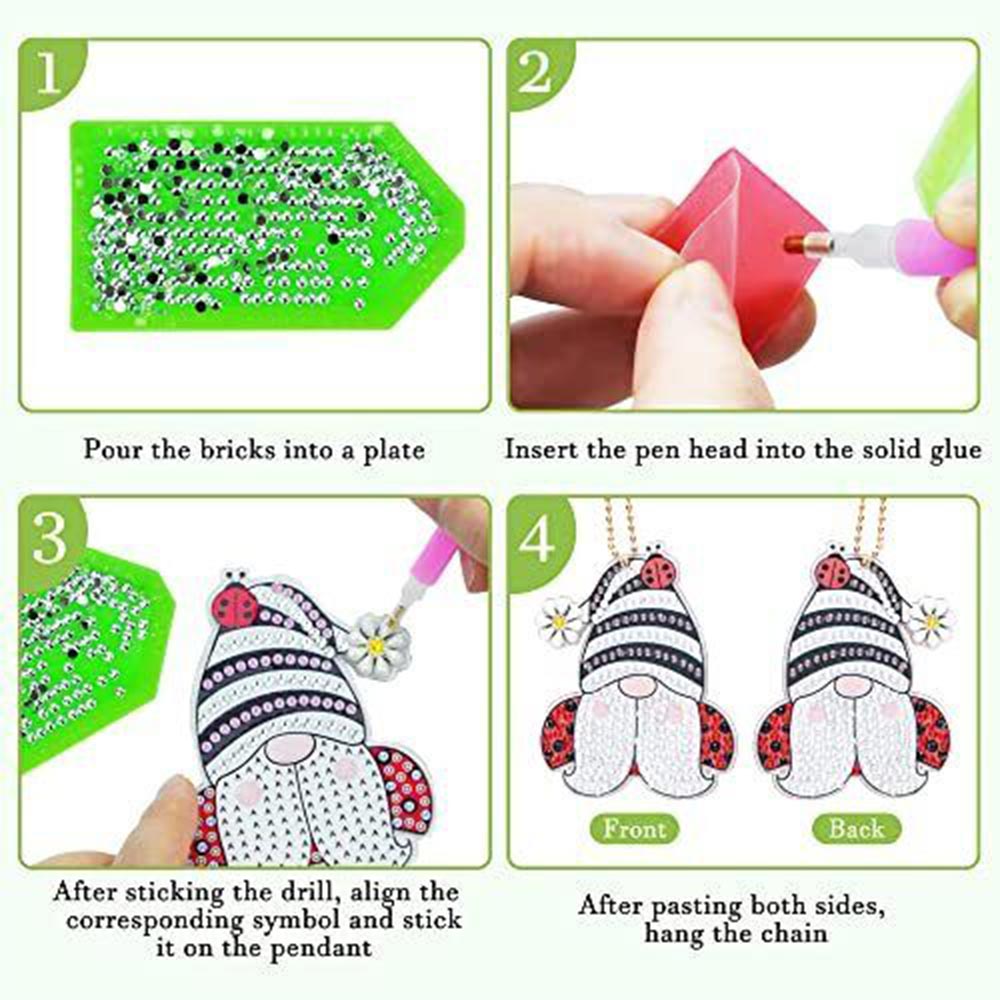 1

Pour the bricks into a plate

2

Insert the pen head into the solid glue

3

After sticking the drill, align the corresponding symbol and stick it on the pendant

4

Front

Back

After pasting both sides, hang the chain