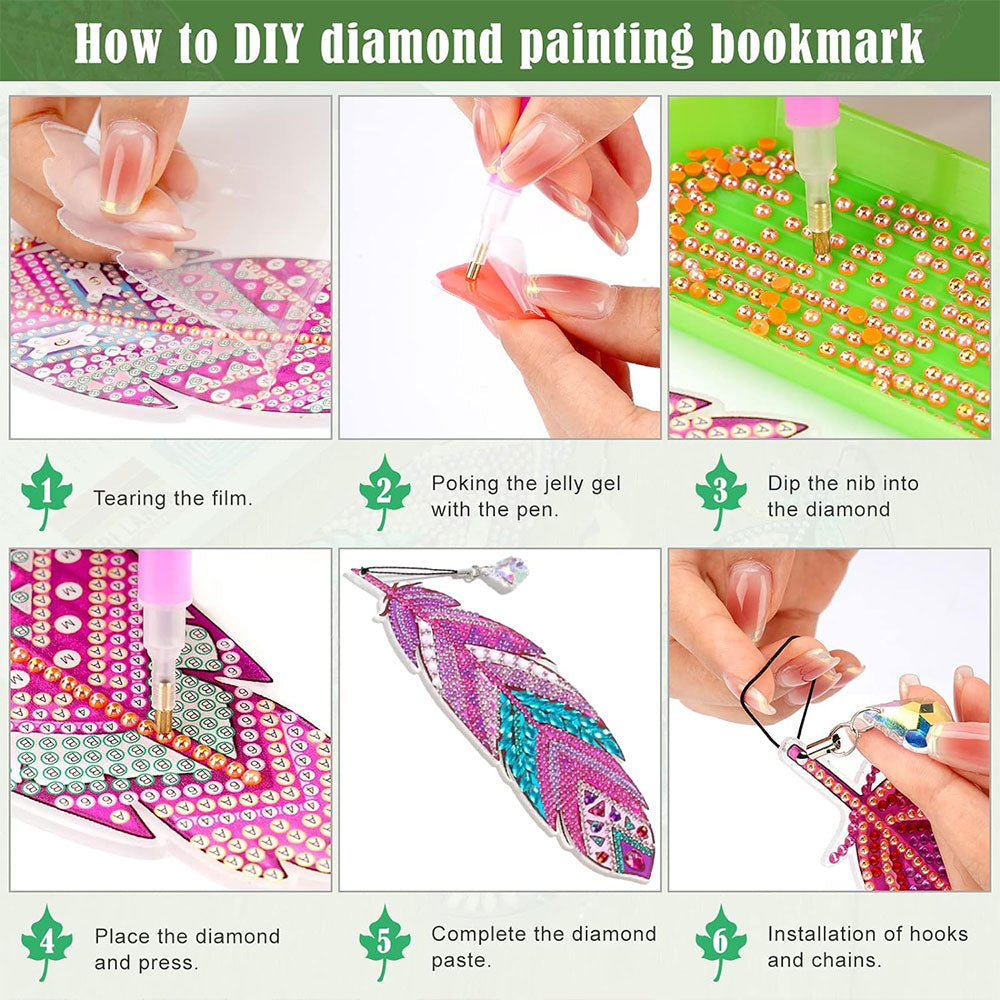 How to DIY diamond painting bookmark

1 Tearing the film.

2 Poking the jelly gel with the pen.

3 Dip the nib into the diamond

4 Place the diamond and press.

5 Complete the diamond paste.

6 Installation of hooks and chains.