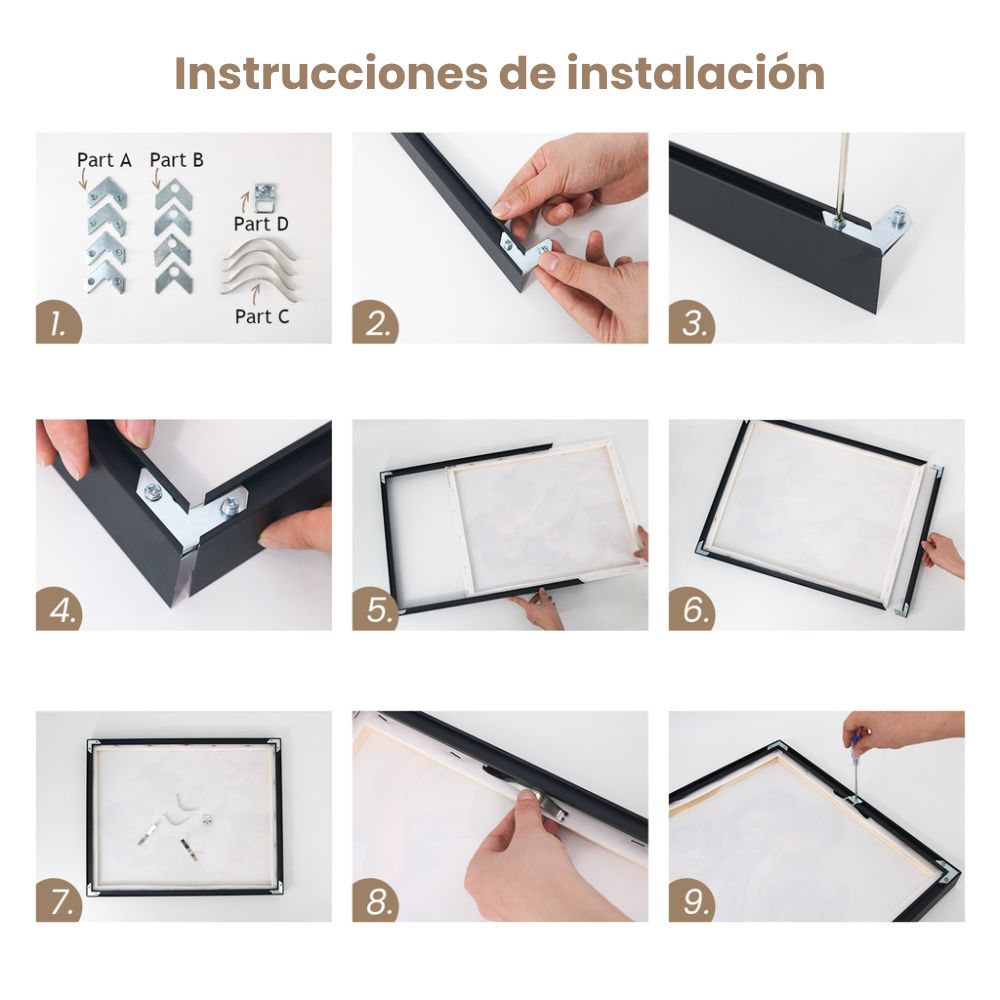 Instrucciones de instalación

Part A Part B

Part D

Part C

1.

2.

3.

4.

5.

6.

7.

8.

9.